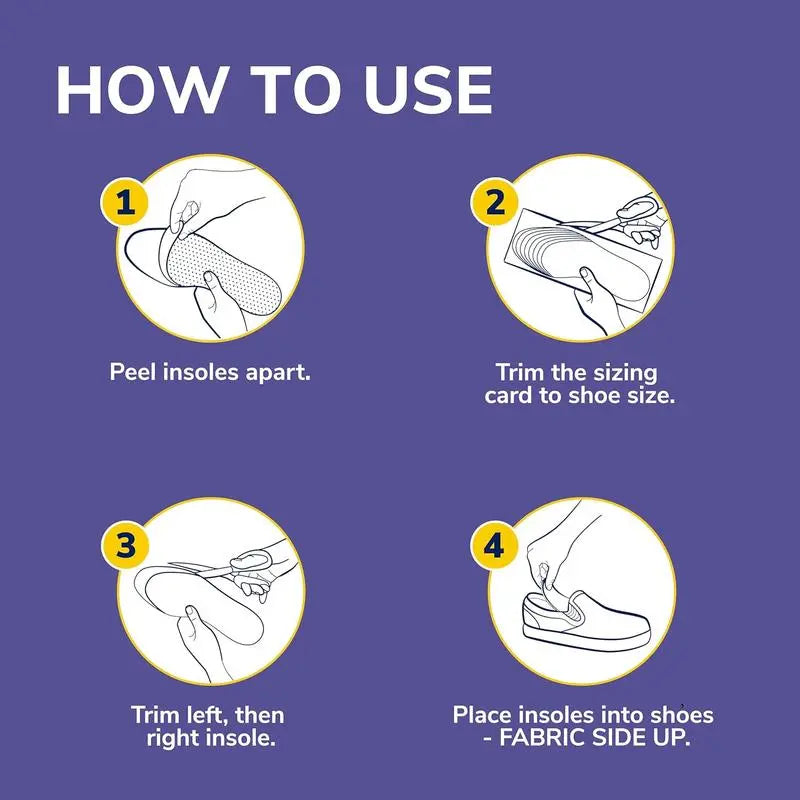 HOW TO USE

1

Peel insoles apart.

2

Trim the sizing card to shoe size.

3

Trim left, then right insole.

4

Place insoles into shoes - FABRIC SIDE UP.