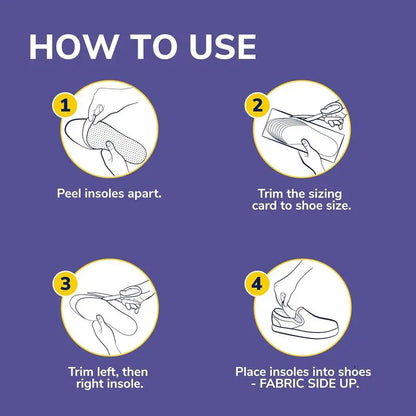 HOW TO USE

1

Peel insoles apart.

2

Trim the sizing card to shoe size.

3

Trim left, then right insole.

4

Place insoles into shoes - FABRIC SIDE UP.